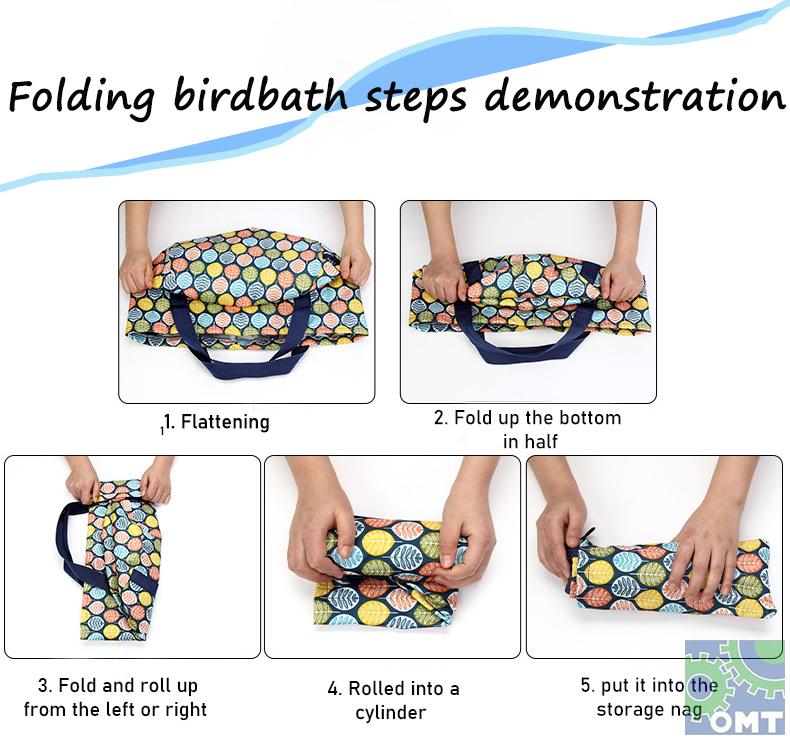 Folding birdbath steps demonstration

1. Flattening

2. Fold up the bottom in half

3. Fold and roll up from the left or right

4. Rolled into a cylinder

5. put it into the storage nag

OMT