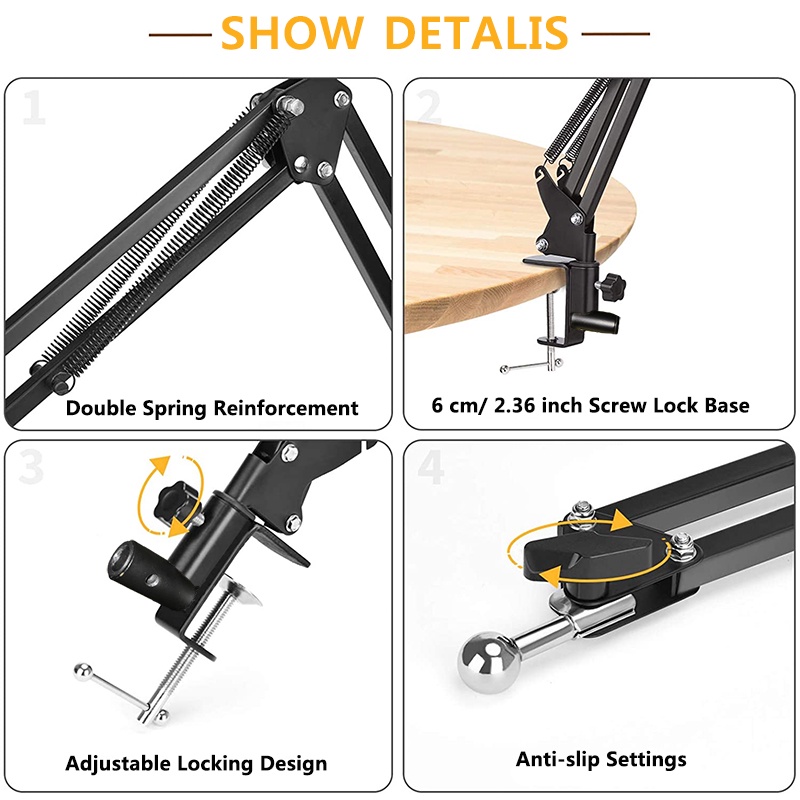 SHOW DETALIS

1
Double Spring Reinforcement

2
6 cm/ 2.36 inch Screw Lock Base

3
Adjustable Locking Design

4
Anti-slip Settings